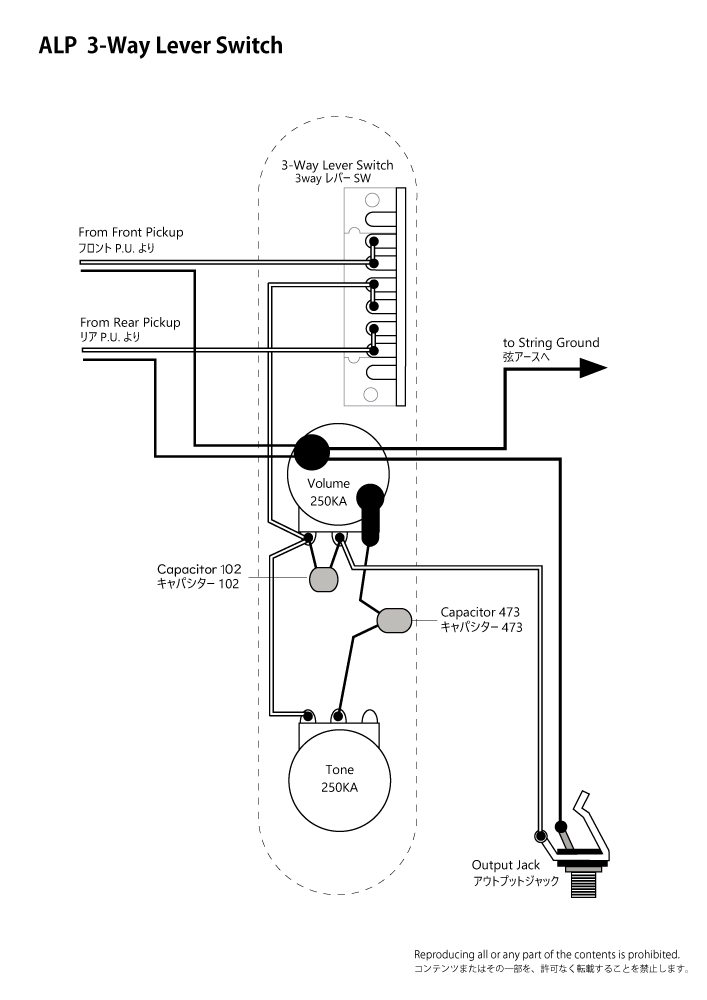 ALP 3-Way Lever Switch

3-Way Lever Switch
3way レバー SW

From Front Pickup
フロント P.U. より

From Rear Pickup
リア P.U. より

to String Ground
弦アースへ

Volume
250KA

Capacitor 102
キャパシター 102

Capacitor 473
キャパシター 473

Tone
250KA

Output Jack
アウトプットジャック

Reproducing all or any part of the contents is prohibited.
コンテンツまたはその一部を、許可なく転載することを禁止します。